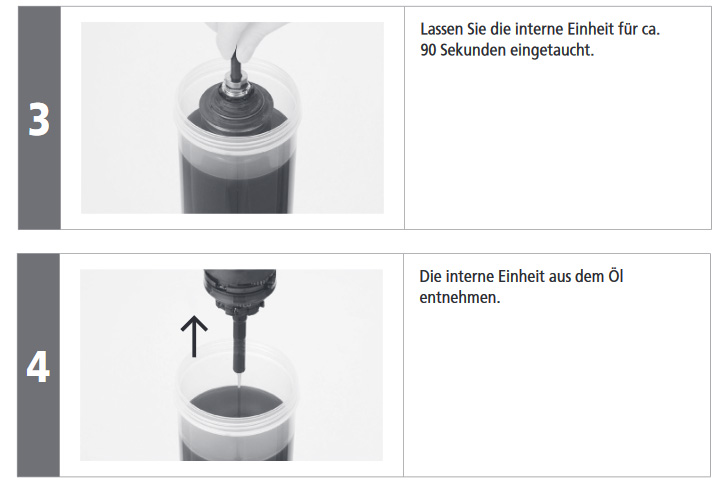 3

Lassen Sie die interne Einheit für ca. 90 Sekunden eingetaucht.

4

Die interne Einheit aus dem Öl entnehmen.